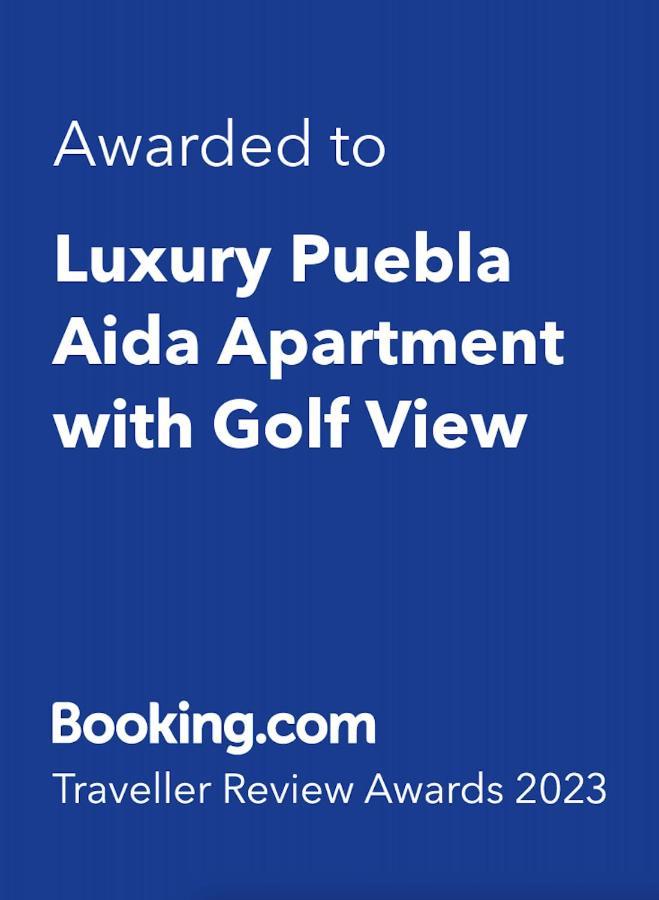 Awarded to

Luxury Puebla Aida Apartment with Golf View

Booking.com
Traveller Review Awards 2023